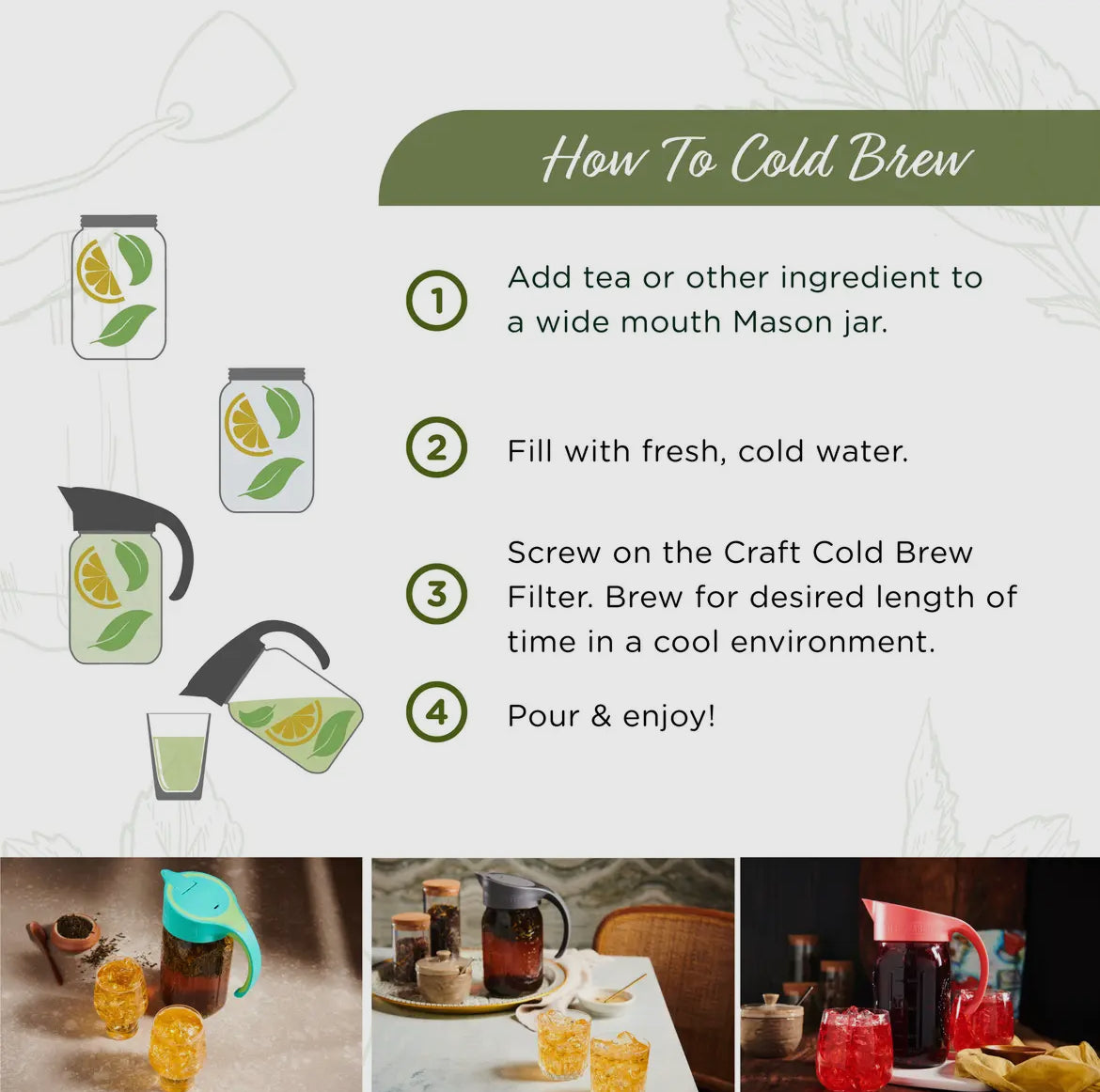 How To Cold Brew

1 Add tea or other ingredient to a wide mouth Mason jar.

2 Fill with fresh, cold water.

3 Screw on the Craft Cold Brew Filter. Brew for desired length of time in a cool environment.

4 Pour & enjoy!